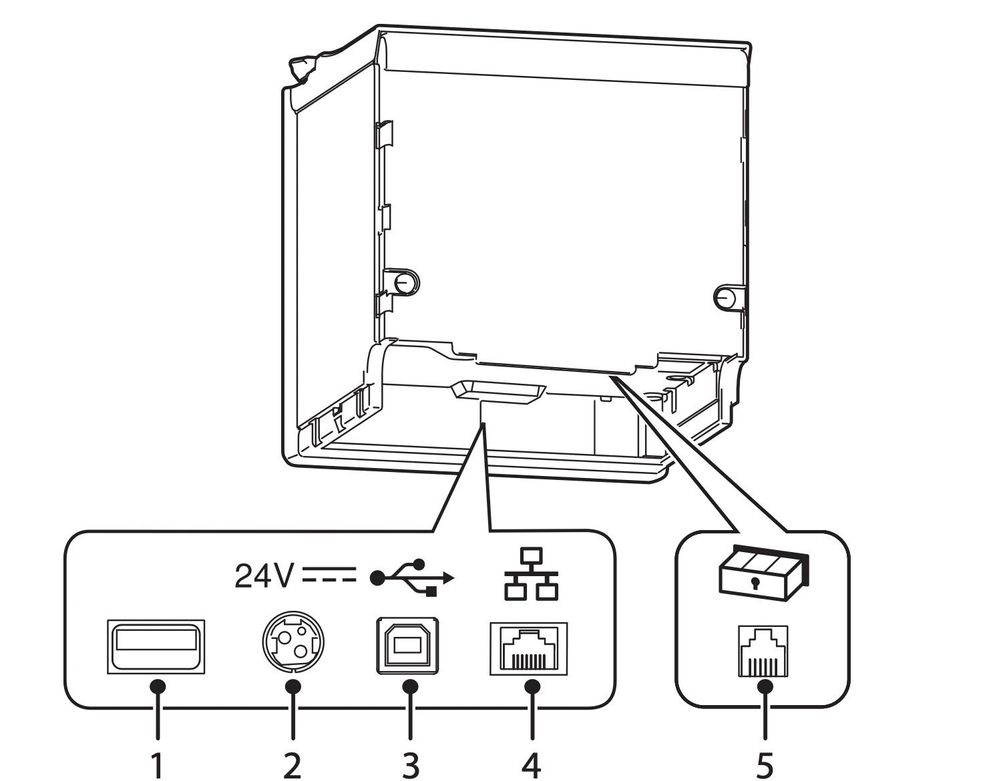 24V

1

2

3

4

5